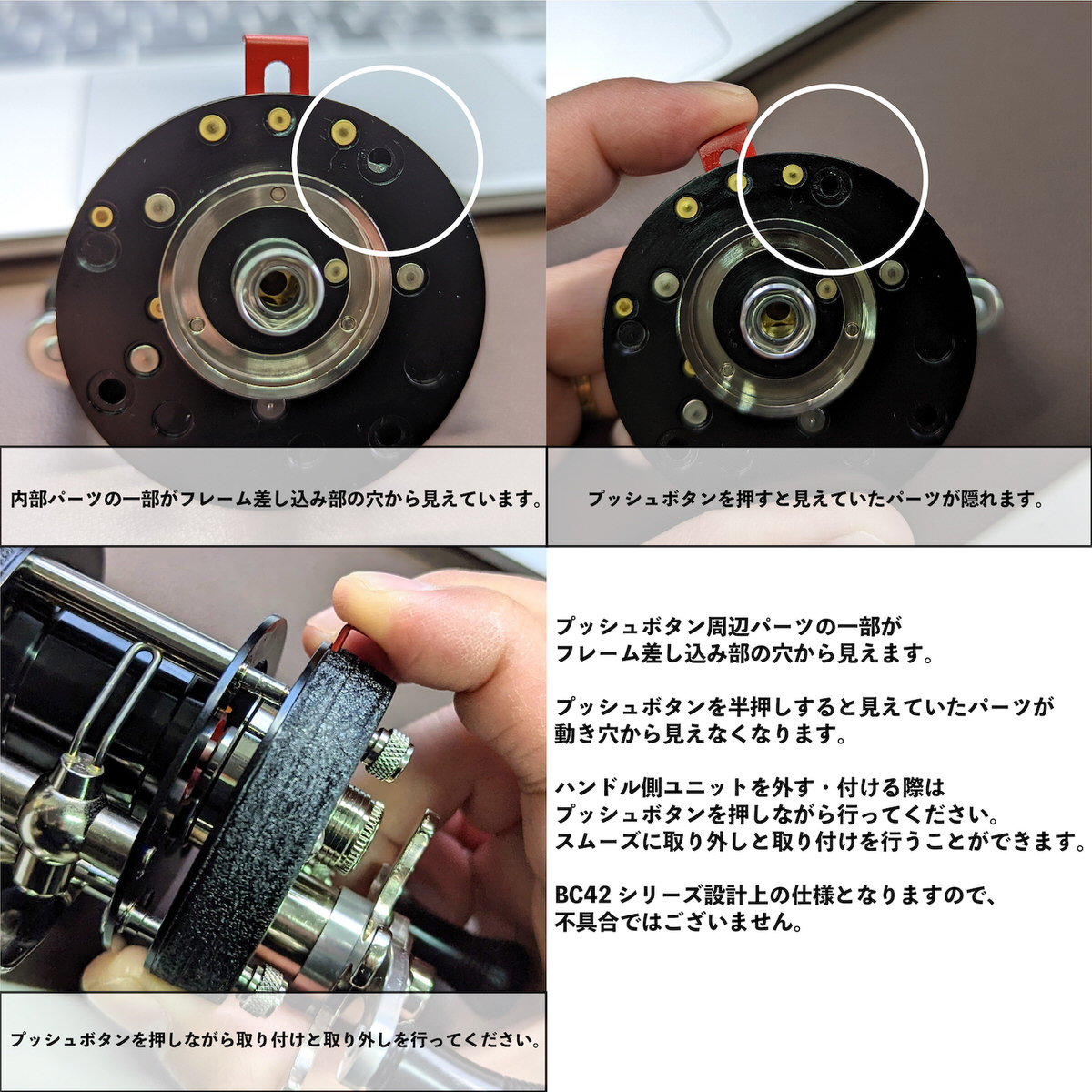 内部パーツの一部がフレーム差し込み部の穴から見えています。

プッシュボタンを押すと見えていたパーツが隠れます。

プッシュボタン周辺パーツの一部が
フレーム差し込み部の穴から見えます。

プッシュボタンを半押しすると見えていたパーツが
動き穴から見えなくなります。

ハンドル側ユニットを外す・付ける際は
プッシュボタンを押しながら行ってください。
スムーズに取り外しと取り付けを行うことができます。

BC42 シリーズ設計上の仕様となりますので、
不具合ではございません。

プッシュボタンを押しながら取り付けと取り外しを行ってください。